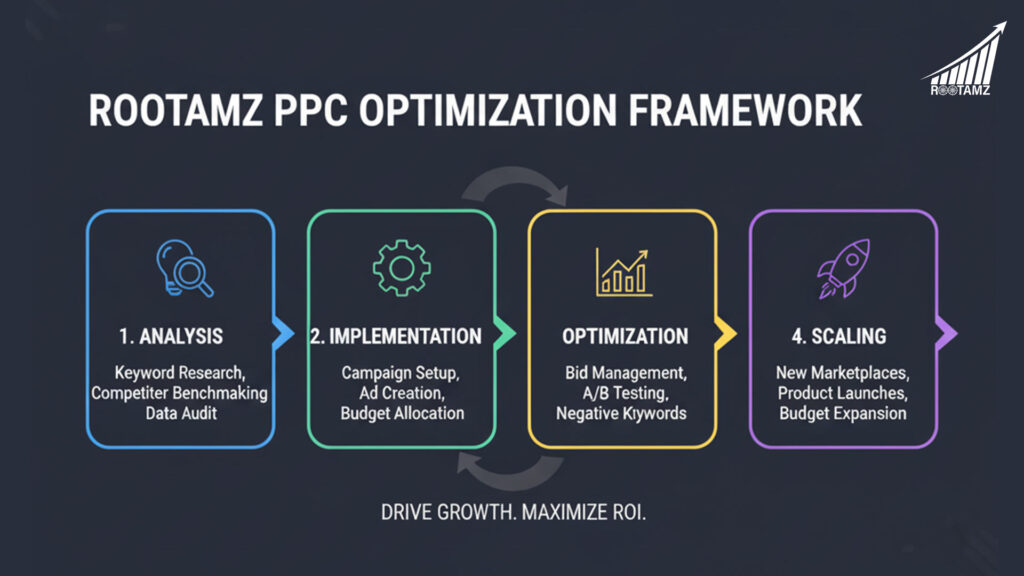 ROOTAMZ

ROOTAMZ PPC OPTIMIZATION FRAMEWORK

1. ANALYSIS
Keyword Research, Competiter Benchmaking Data Audit

2. IMPLEMENTATION
Campaign Setup, Ad Creation, Budget Allocation

OPTIMIZATION
Bid Management, A/B Testing, Negative Kiywords

4. SCALING
New Marketplaces, Product Launches, Budget Expansion

DRIVE GROWTH. MAXIMIZE ROI.